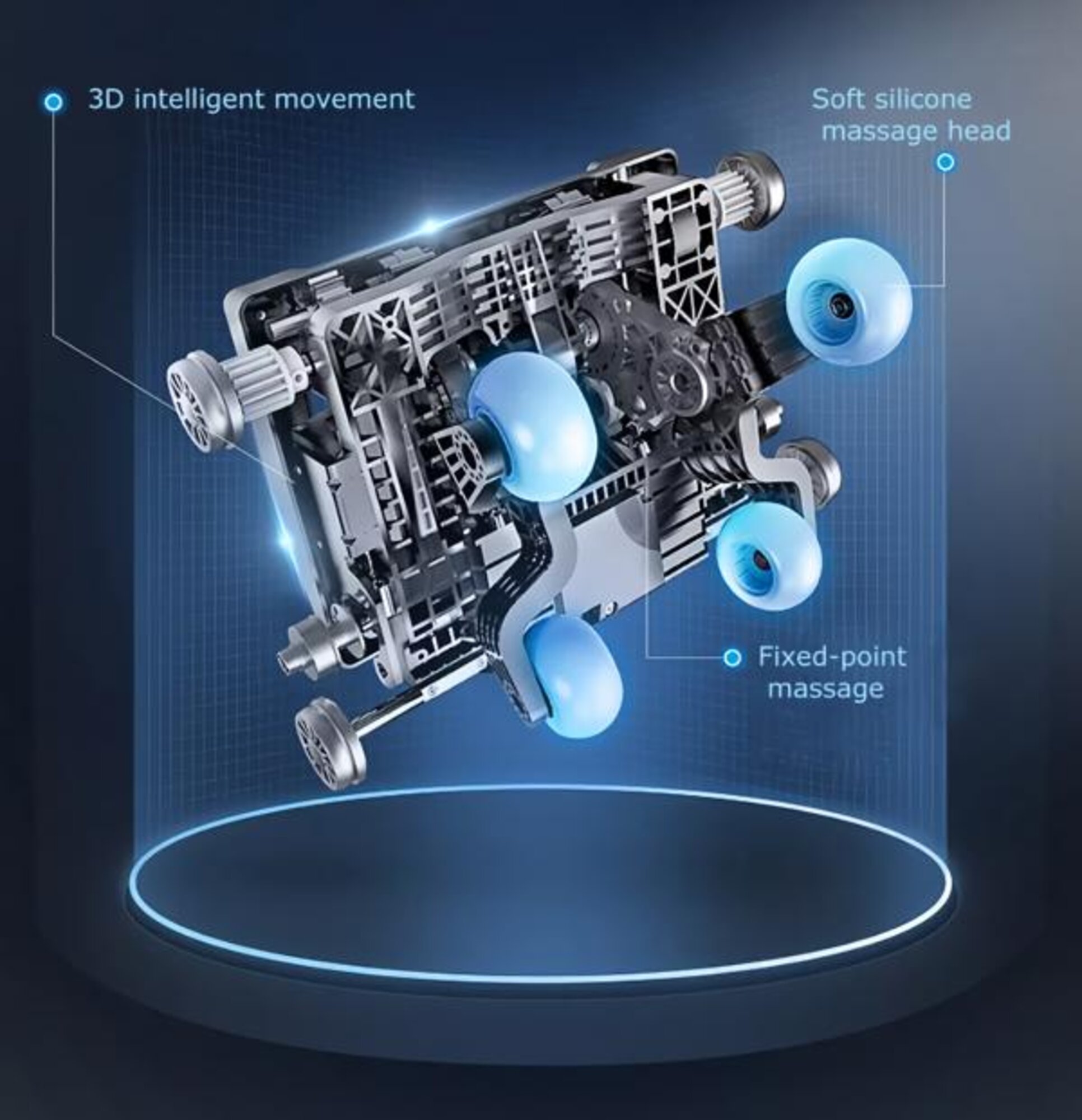 3D intelligent movement

Soft silicone massage head

Fixed-point massage