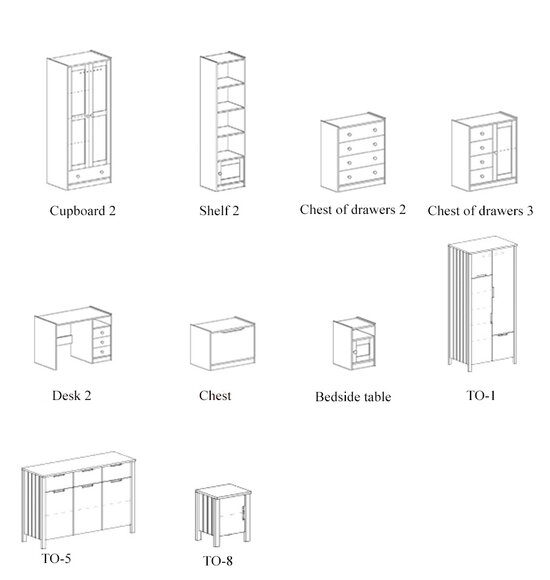 Cupboard 2

Shelf 2

Chest of drawers 2

Chest of drawers 3

Desk 2

Chest

Bedside table

TO-1

TO-5

TO-8